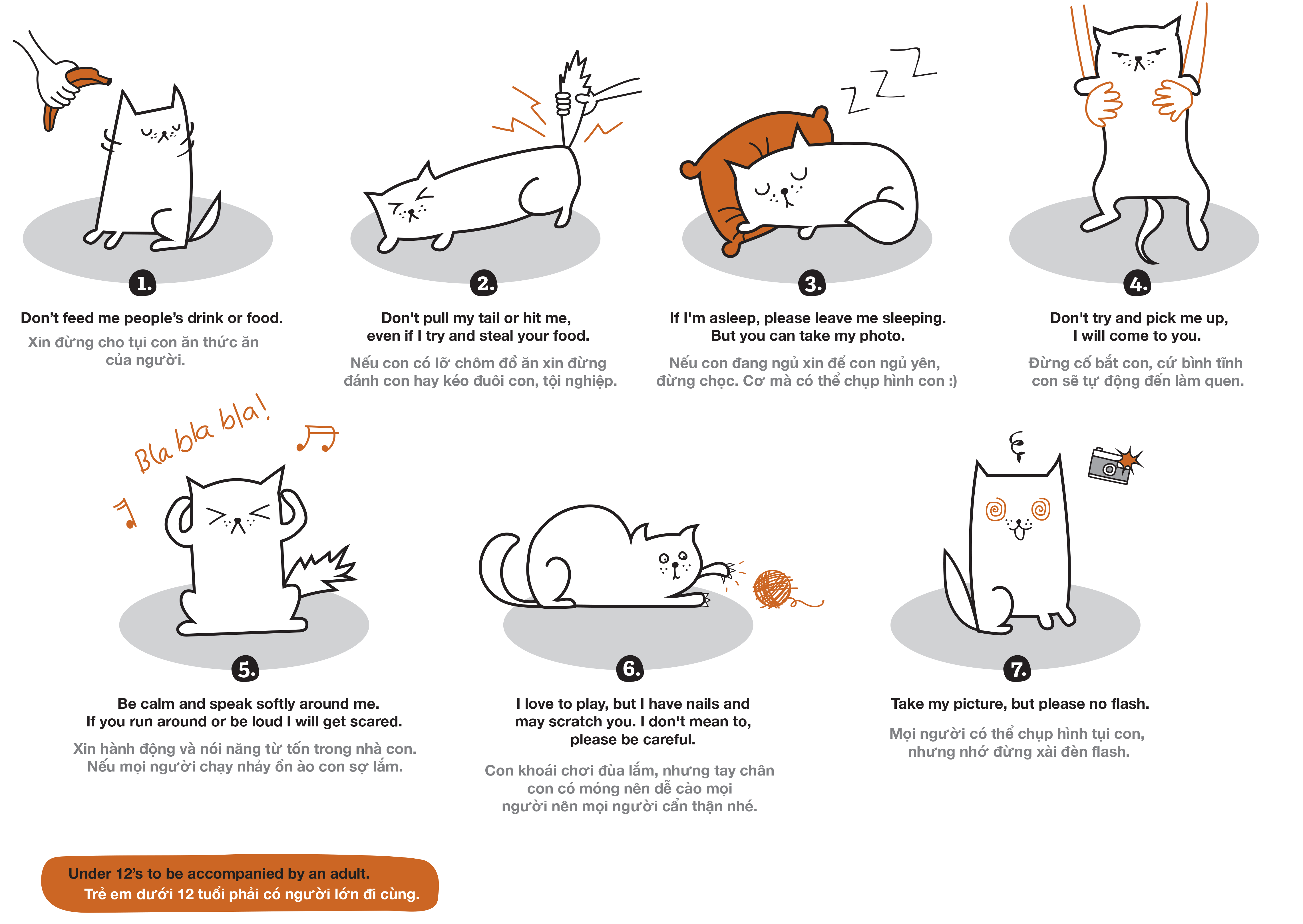 1.

Don't feed me people's drink or food.

Xin đừng cho tụi con ăn thức ăn của người.

2.

Don't pull my tail or hit me, even if I try and steal your food.

Nếu con có lỡ chôm đồ ăn xin đừng đánh con hay kéo đuôi con, tội nghiệp.

Z Z Z

3.

If I'm asleep, please leave me sleeping. But you can take my photo.

Nếu con đang ngủ xin để con ngủ yên, đừng chọc. Cơ mà có thể chụp hình con :)

4.

Don't try and pick me up, I will come to you.

Đừng cố bắt con, cứ bình tĩnh con sẽ tự động đến làm quen.

Bla bla bla!

5.

Be calm and speak softly around me. If you run around or be loud I will get scared.

Xin hành động và nói năng từ tốn trong nhà con. Nếu mọi người chạy nhảy ồn ào con sợ lắm.

6.

I love to play, but I have nails and may scratch you. I don't mean to, please be careful.

Con khoái chơi đùa lắm, nhưng tay chân con có móng nên dễ cào mọi người nên mọi người cẩn thận nhé.

7.

Take my picture, but please no flash.

Mọi người có thể chụp hình tụi con, nhưng nhớ đừng xài đèn flash.

Under 12's to be accompanied by an adult.
Trẻ em dưới 12 tuổi phải có người lớn đi cùng.